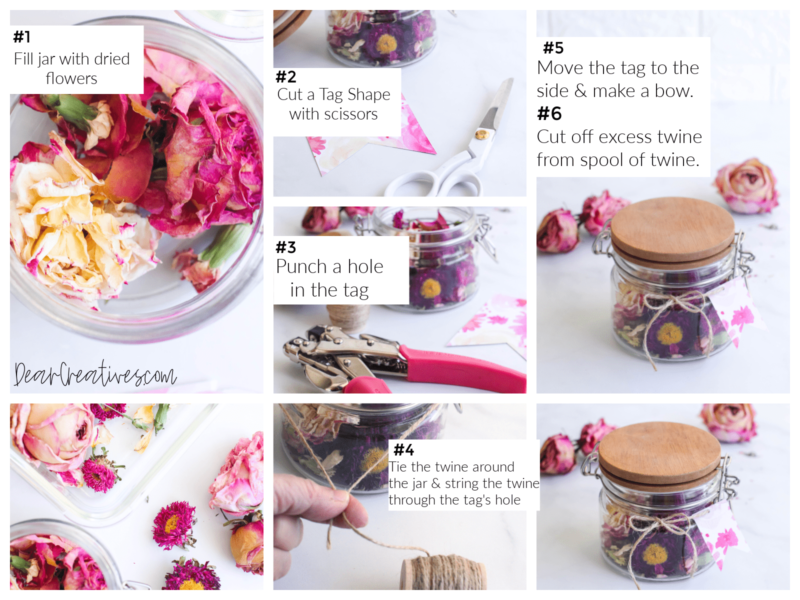 #1
Fill jar with dried flowers

DearCreatives.com

#2
Cut a Tag Shape with scissors

#3
Punch a hole in the tag

#4
Tie the twine around the jar & string the twine through the tag's hole

#5
Move the tag to the side & make a bow.

#6
Cut off excess twine from spool of twine.