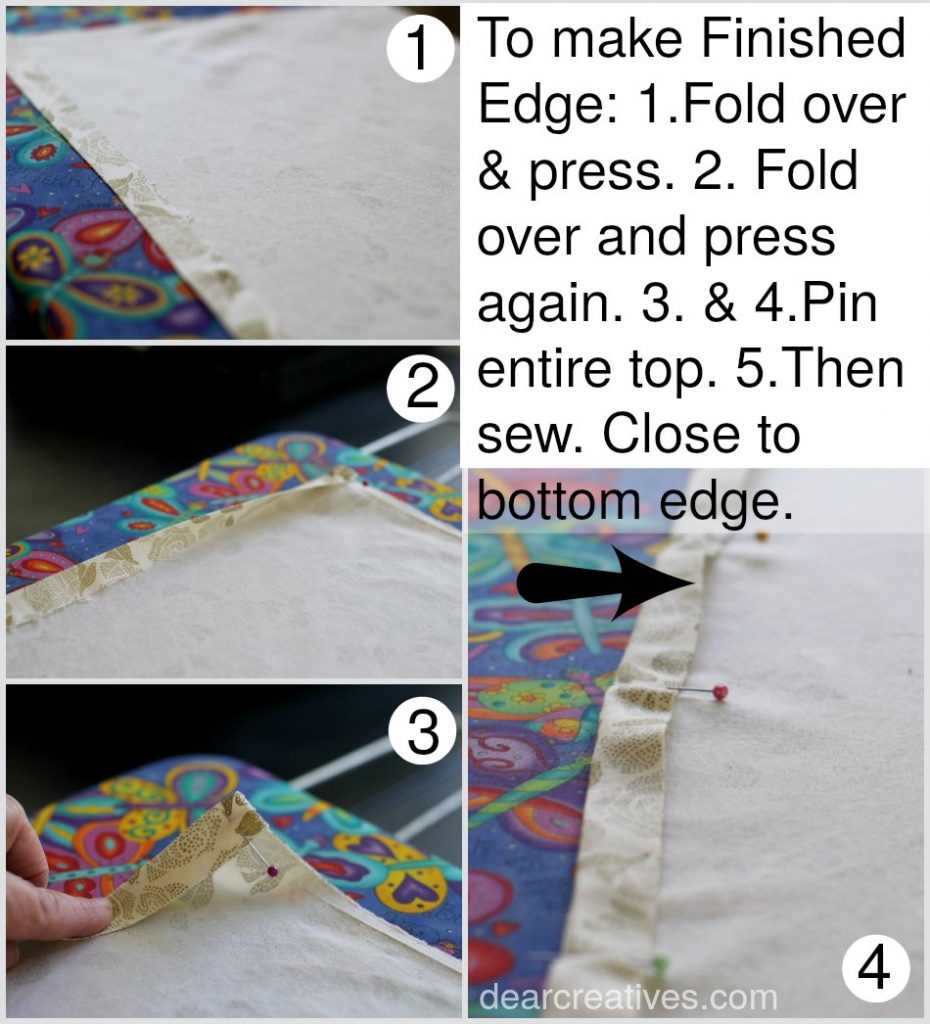 1

To make Finished Edge: 1.Fold over & press. 2. Fold over and press again. 3. & 4.Pin entire top. 5.Then sew. Close to bottom edge.

2

3

4

dearcreatives.com